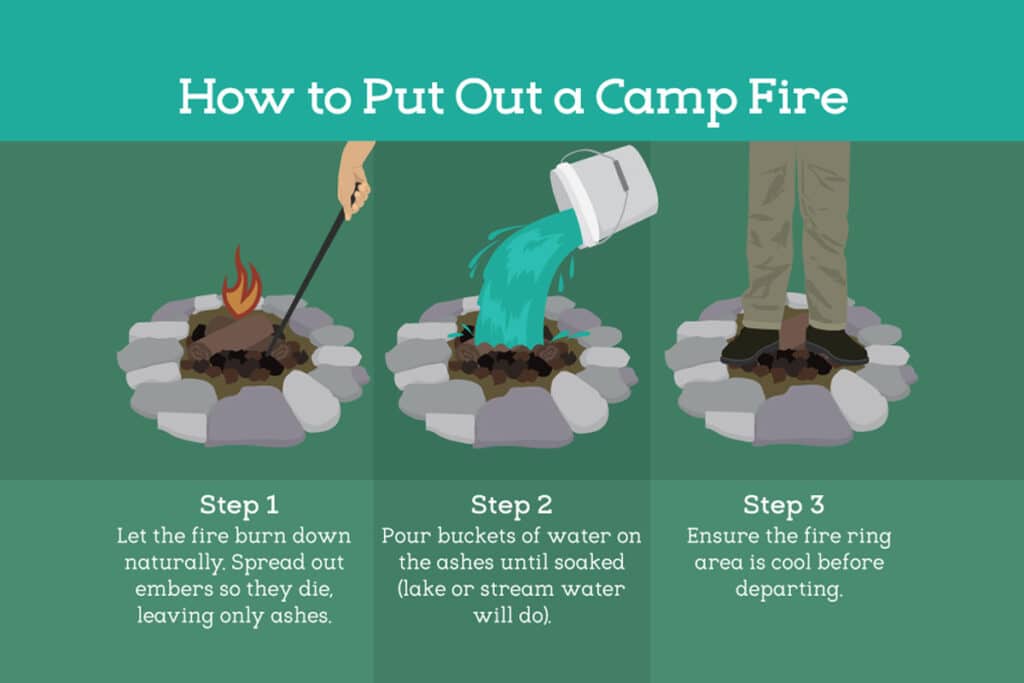 How to Put Out a Camp Fire

Step 1
Let the fire burn down naturally. Spread out embers so they die, leaving only ashes.

Step 2
Pour buckets of water on the ashes until soaked (lake or stream water will do).

Step 3
Ensure the fire ring area is cool before departing.